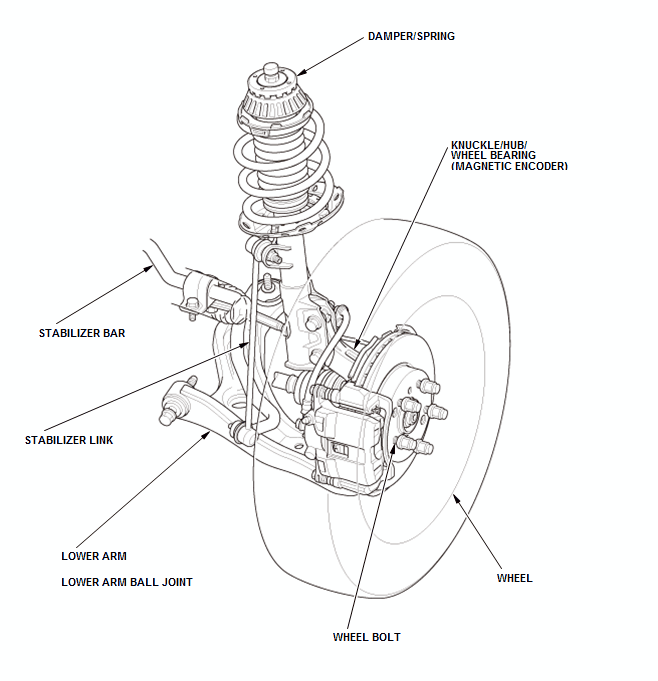 DAMPER/SPRING

KNUCKLE/HUB/ WHEEL BEARING (MAGNETIC ENCODER)

STABILIZER BAR

STABILIZER LINK

LOWER ARM

LOWER ARM BALL JOINT

WHEEL

WHEEL BOLT